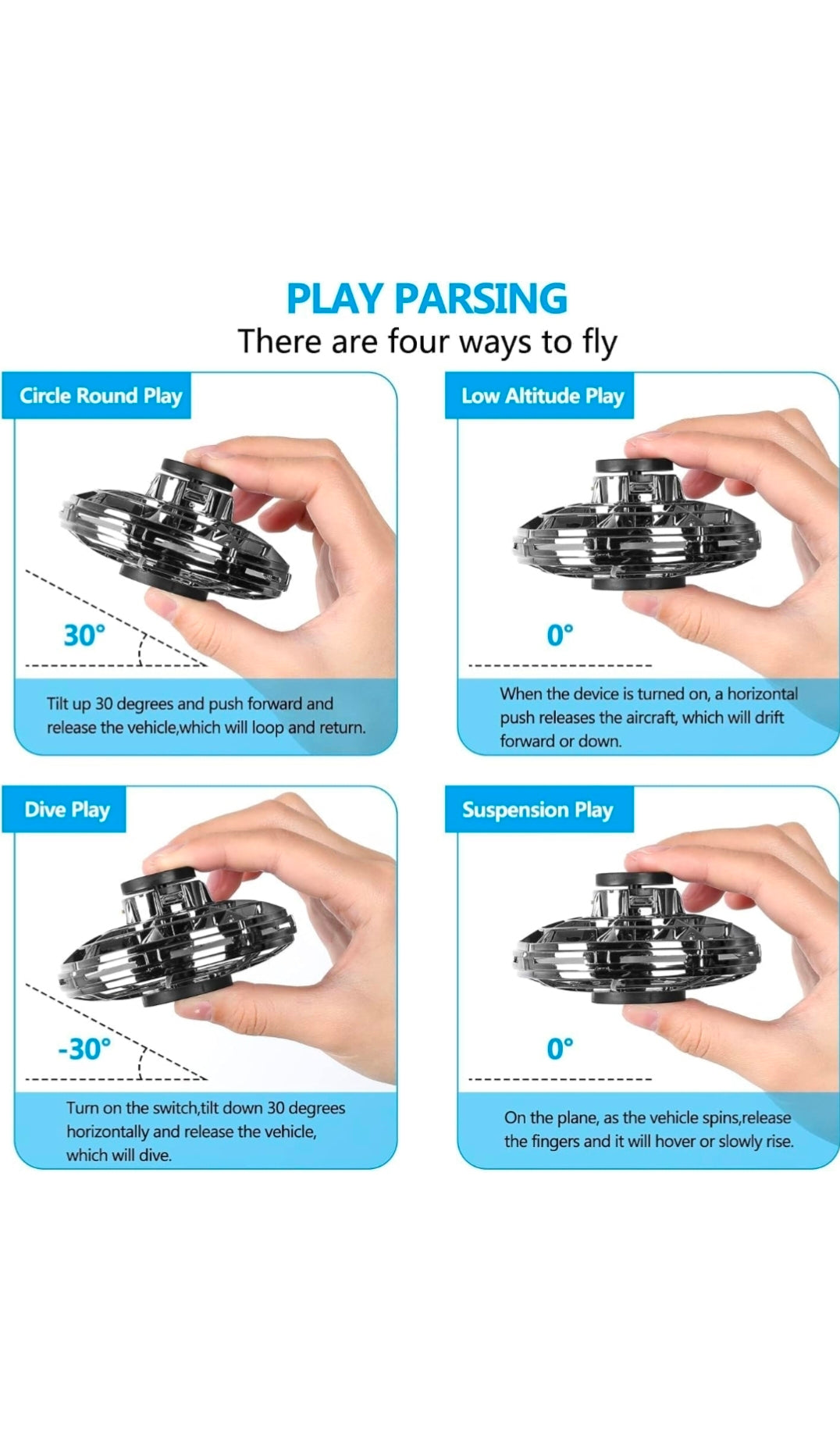 PLAY PARSING
There are four ways to fly

Circle Round Play

30°

Tilt up 30 degrees and push forward and release the vehicle,which will loop and return.

Low Altitude Play

0°

When the device is turned on, a horizontal push releases the aircraft, which will drift forward or down.

Dive Play

-30°

Turn on the switch,tilt down 30 degrees horizontally and release the vehicle, which will dive.

Suspension Play

0°

On the plane, as the vehicle spins,release the fingers and it will hover or slowly rise.